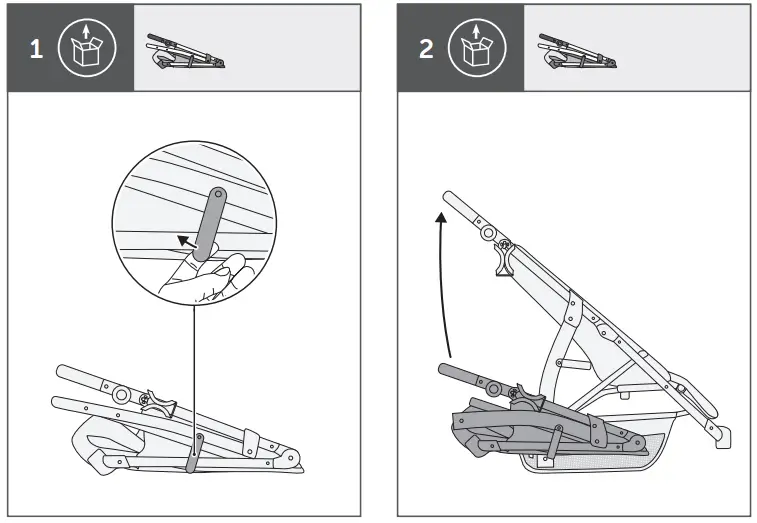 1

2