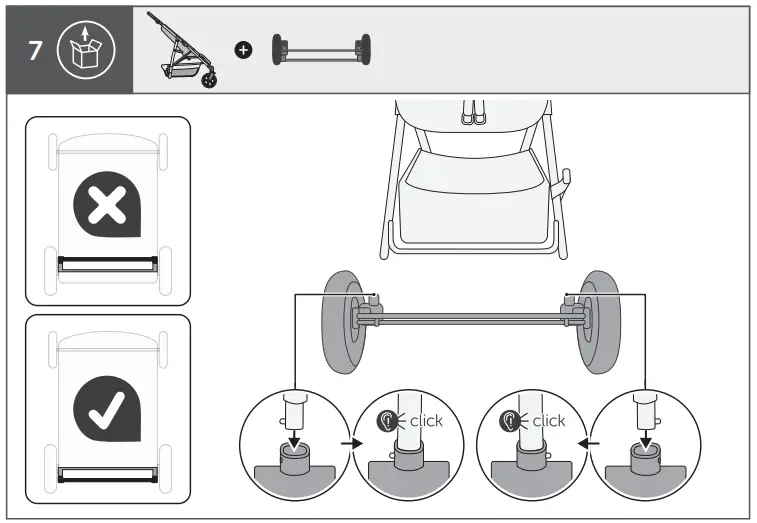 7

click

click