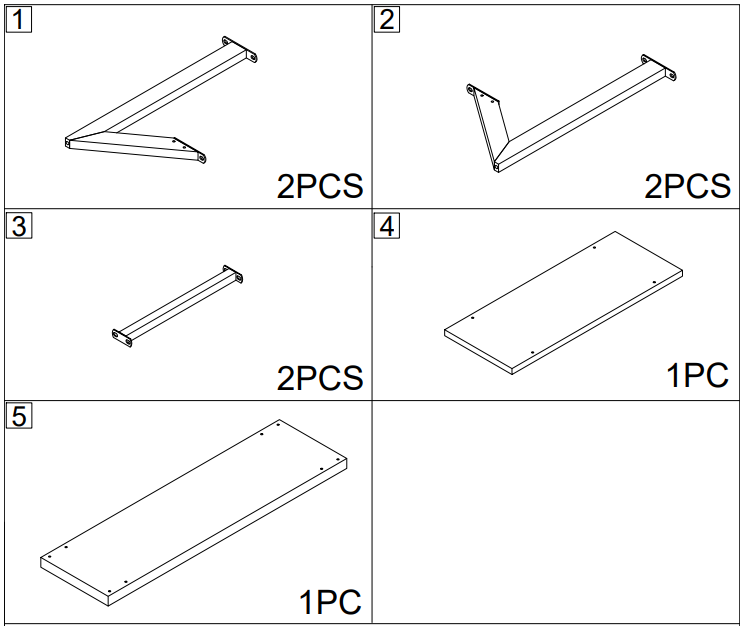 1
2PCS

2
2PCS

3
2PCS

4
1PC

5
1PC