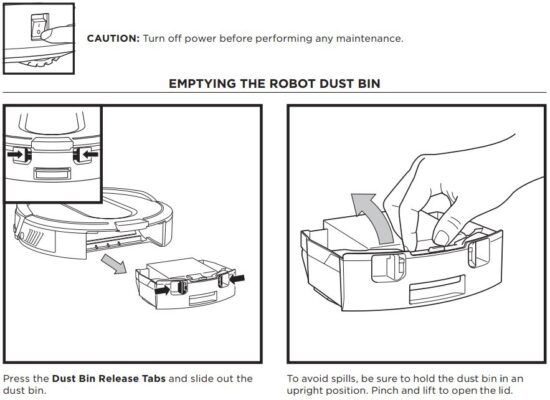 CAUTION: Turn off power before performing any maintenance.

EMPTYING THE ROBOT DUST BIN

Press the Dust Bin Release Tabs and slide out the dust bin.

To avoid spills, be sure to hold the dust bin in an upright position. Pinch and lift to open the lid.