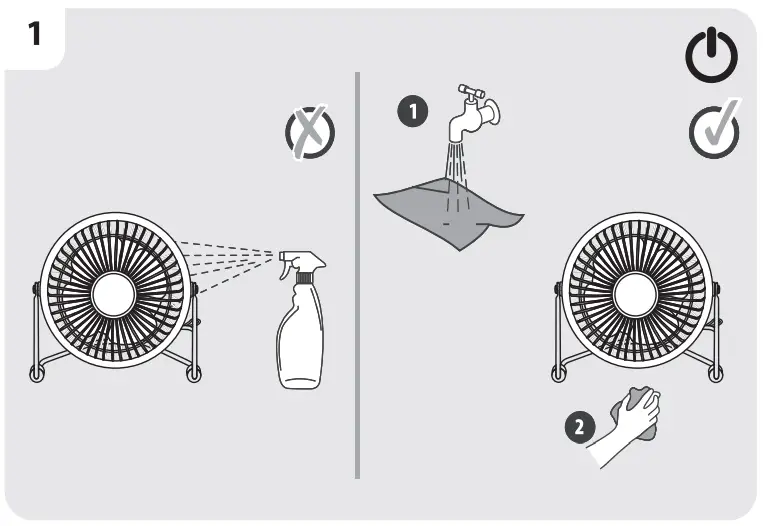 1

1

2