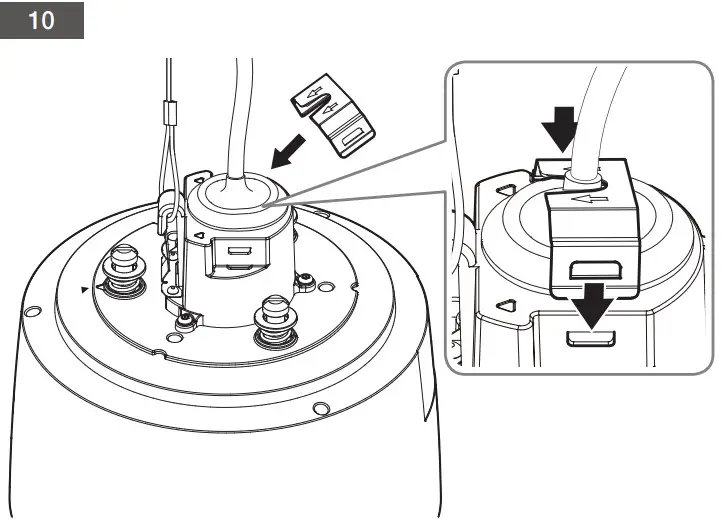 10