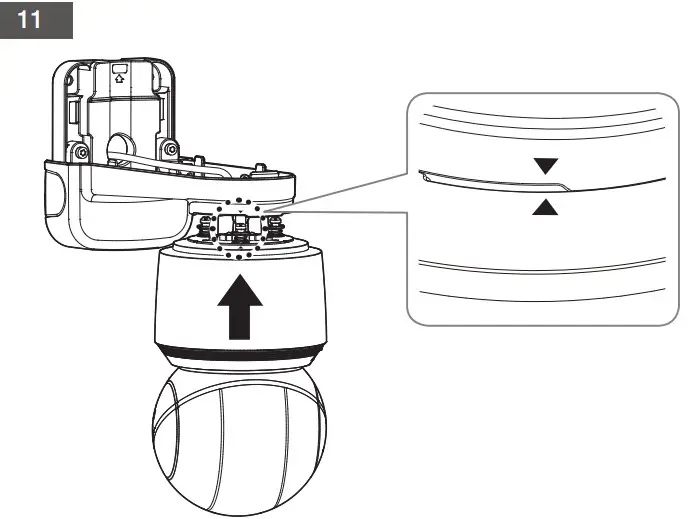 11