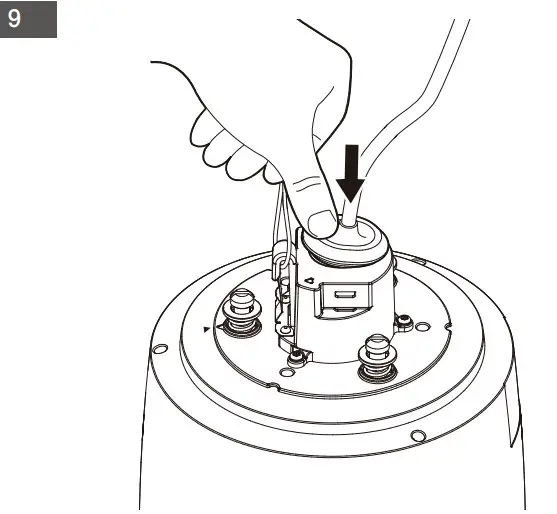 9