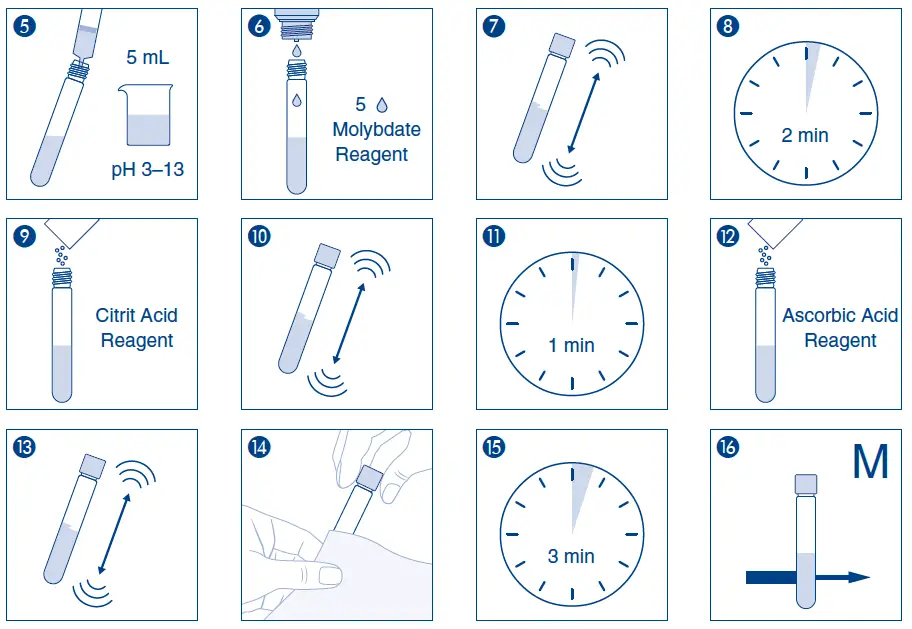 5
5 mL
pH 3–13

6
5
Molybdate Reagent

7

8
2 min

9
Citrit Acid Reagent

10

11
1 min

12
Ascorbic Acid Reagent

13

14

15
3 min

16
M