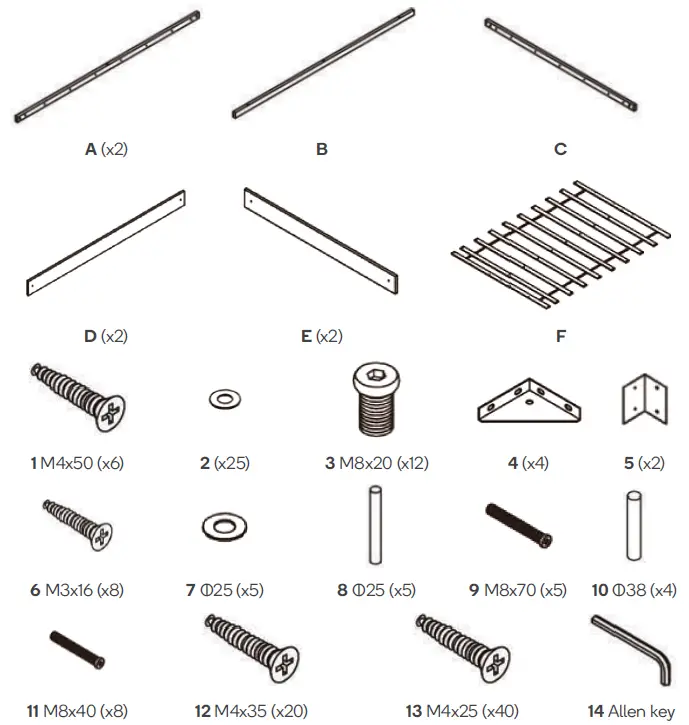 A (x2)
B
C
D (x2)
E (x2)
F
1 M4x50 (x6)
2 (x25)
3 M8x20 (x12)
4 (x4)
5 (x2)
6 M3x16 (x8)
7 Φ25 (x5)
8 Φ25 (x5)
9 M8x70 (x5)
10 Φ38 (x4)
11 M8x40 (x8)
12 M4x35 (x20)
13 M4x25 (x40)
14 Allen key