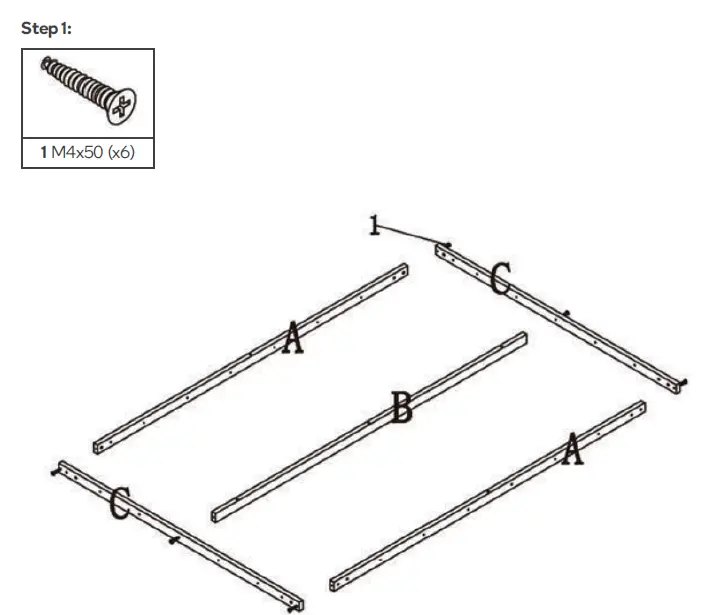 Step 1:

1 M4x50 (x6)

1

C

A

B

A

C