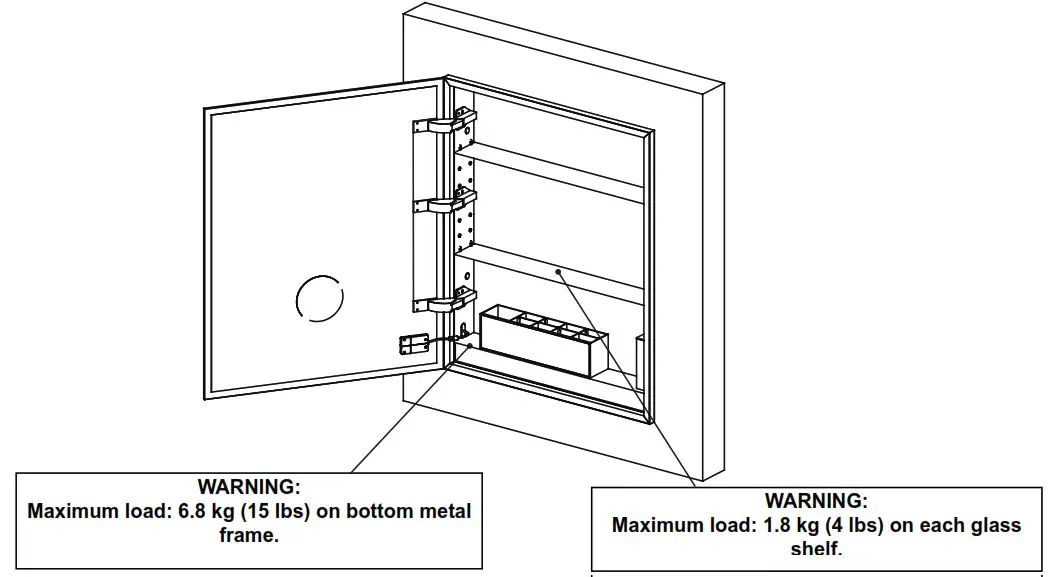 WARNING:
Maximum load: 6.8 kg (15 lbs) on bottom metal frame.

WARNING:
Maximum load: 1.8 kg (4 lbs) on each glass shelf.