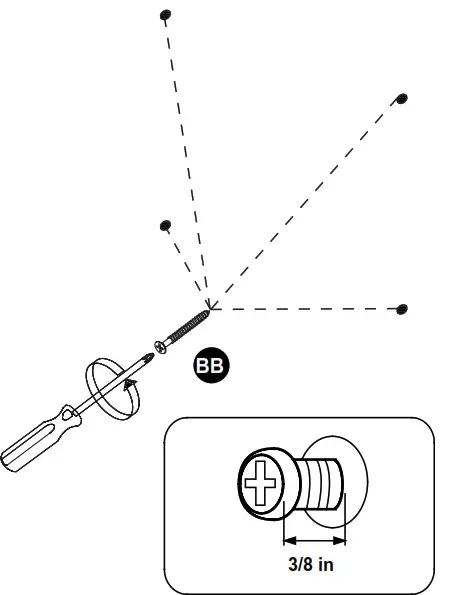 BB

3/8 in