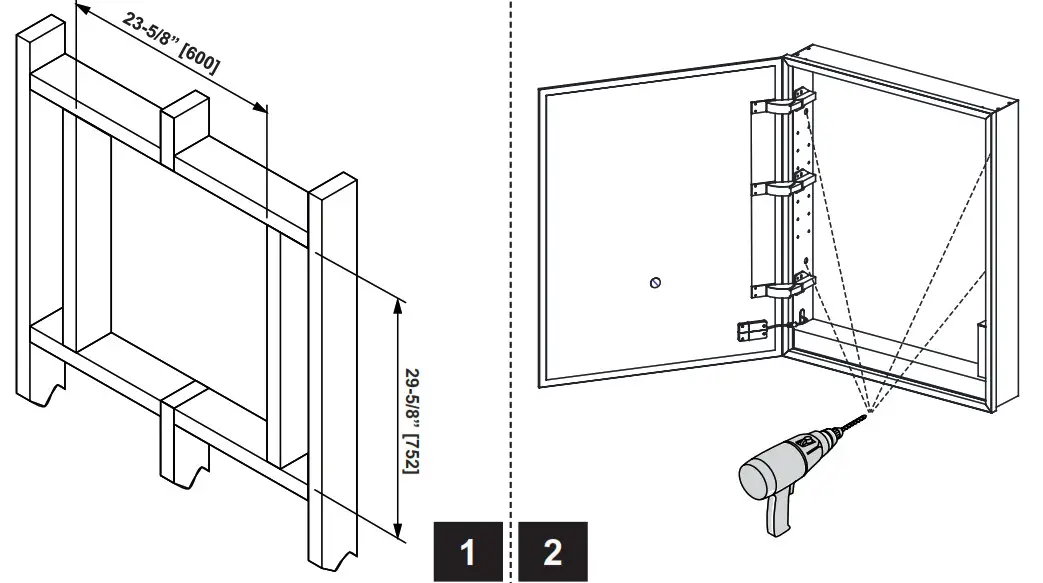 23-5/8" [600]

29-5/8" [752]

1

2