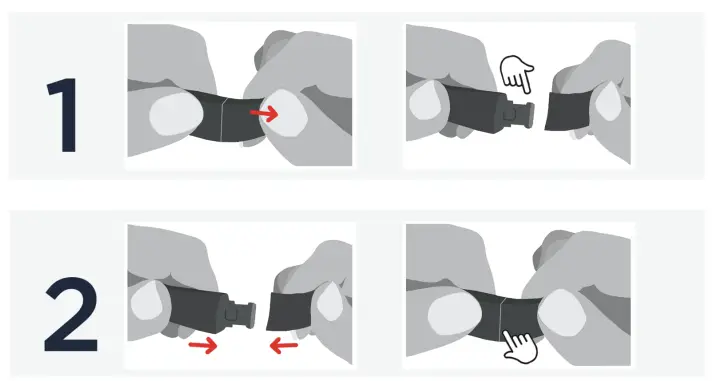 1

2