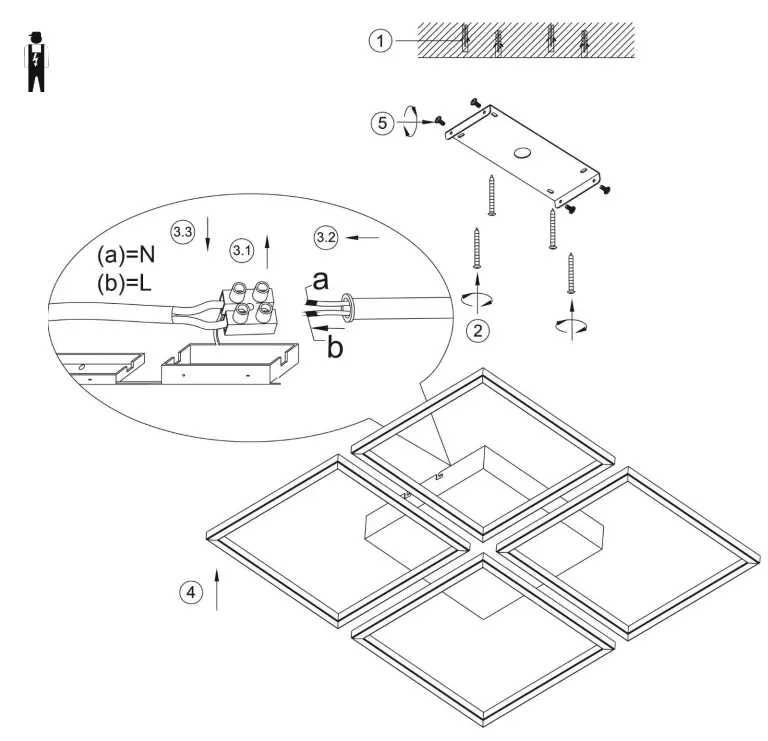 1

5

3.3

3.1

3.2

(a)=N
(b)=L

a

b

2

4