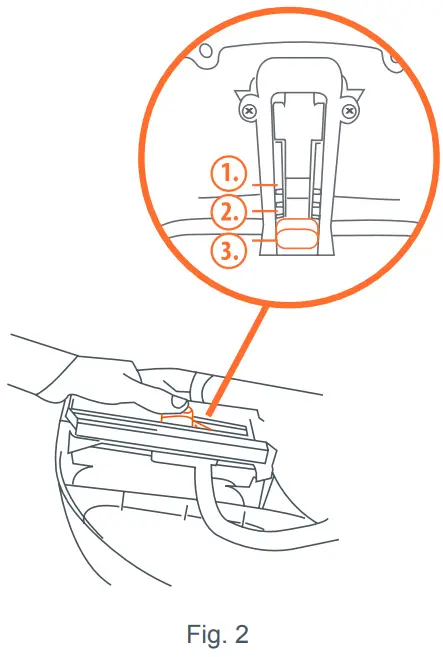 1.
2.
3.
Fig. 2