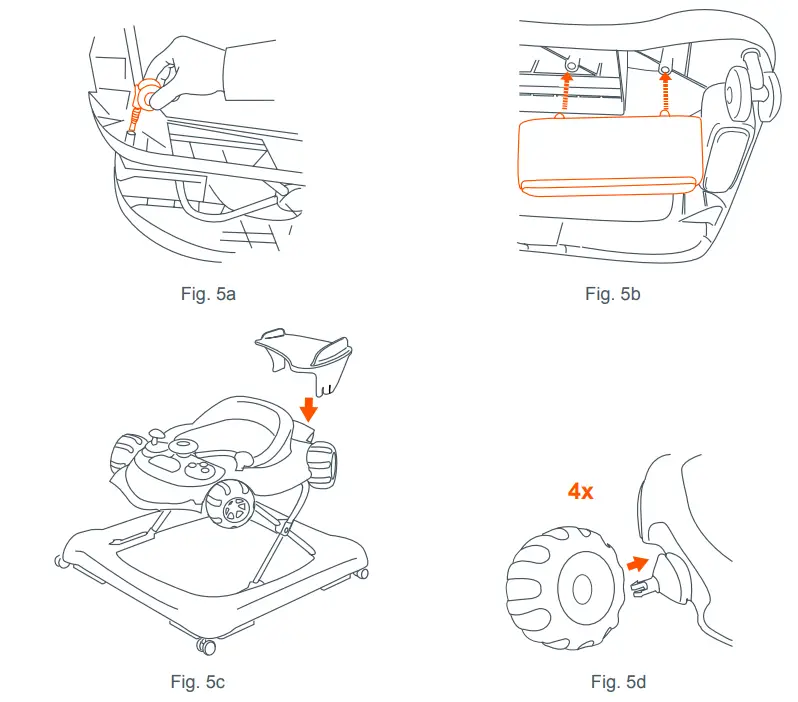 Fig. 5a

Fig. 5b

Fig. 5c

4x

Fig. 5d