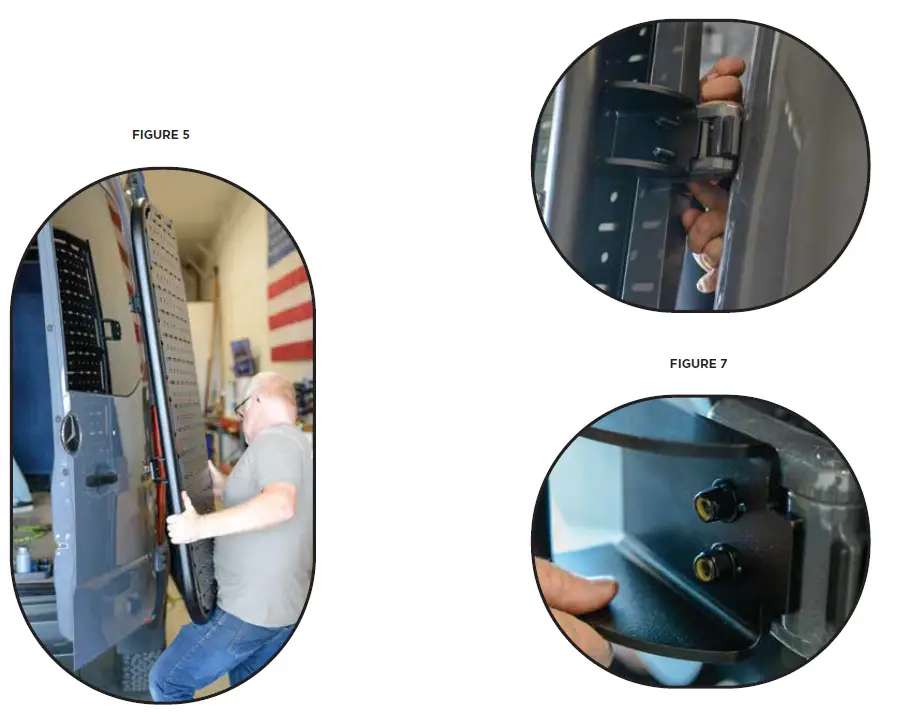 FIGURE 5

FIGURE 7