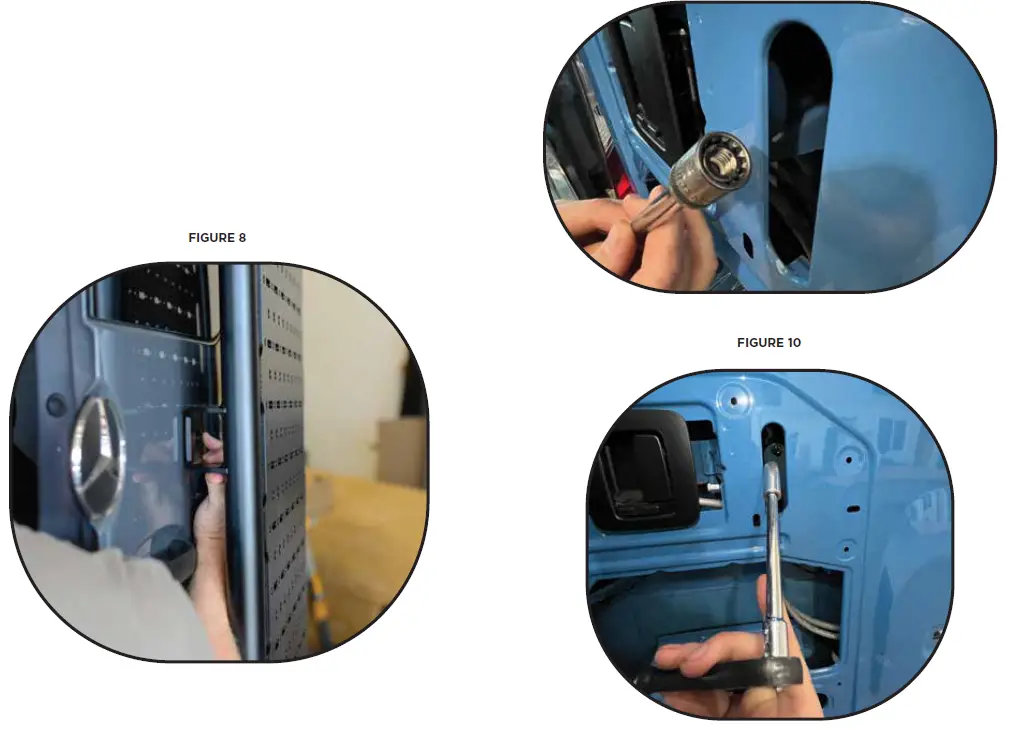 FIGURE 8

FIGURE 10