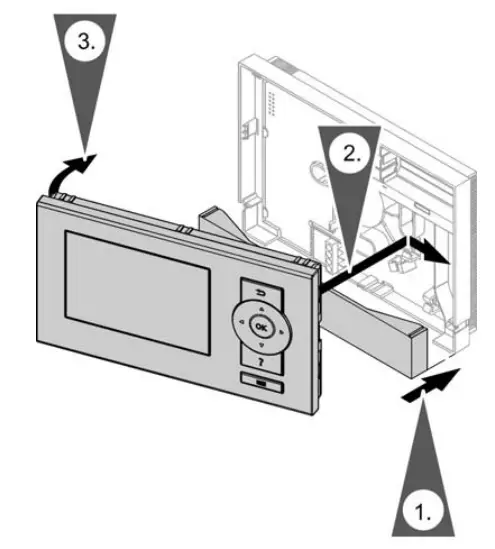 3.

2.

OK

?

1.