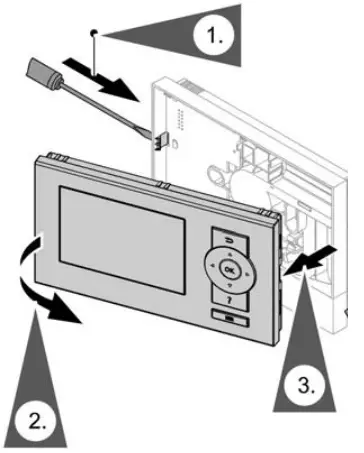 1.

OK

?

2.

3.