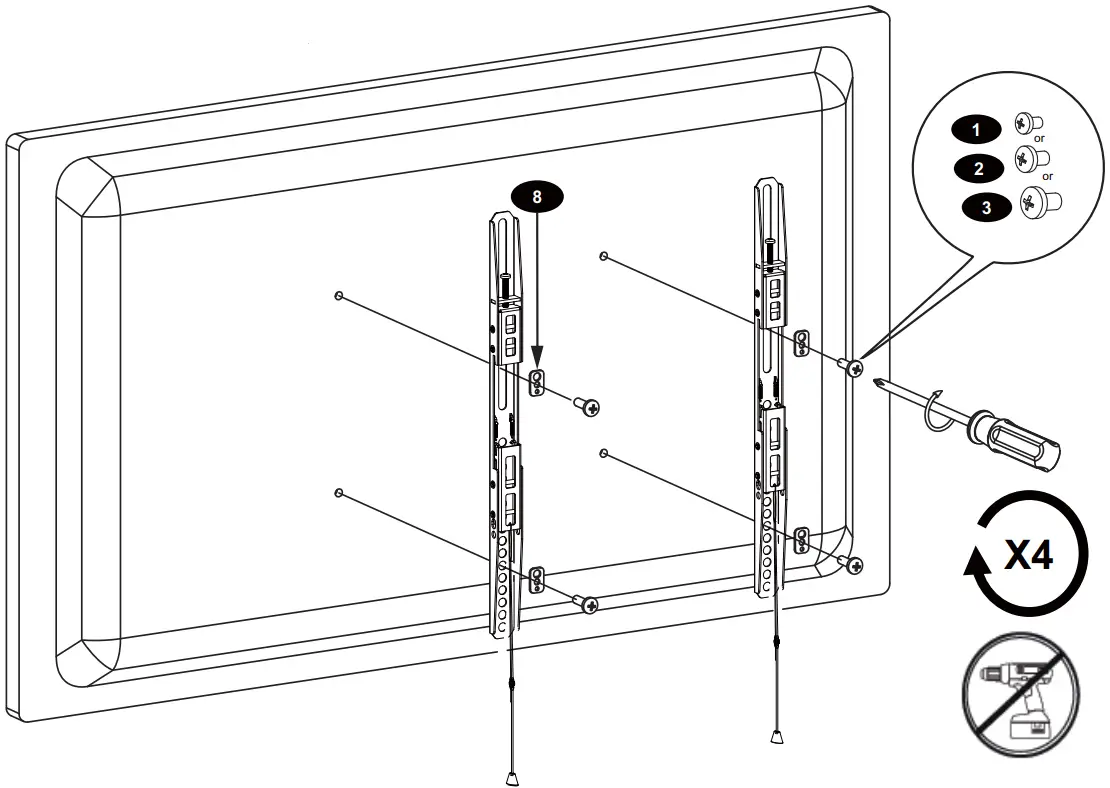 8

1
or
2
or
3

X4