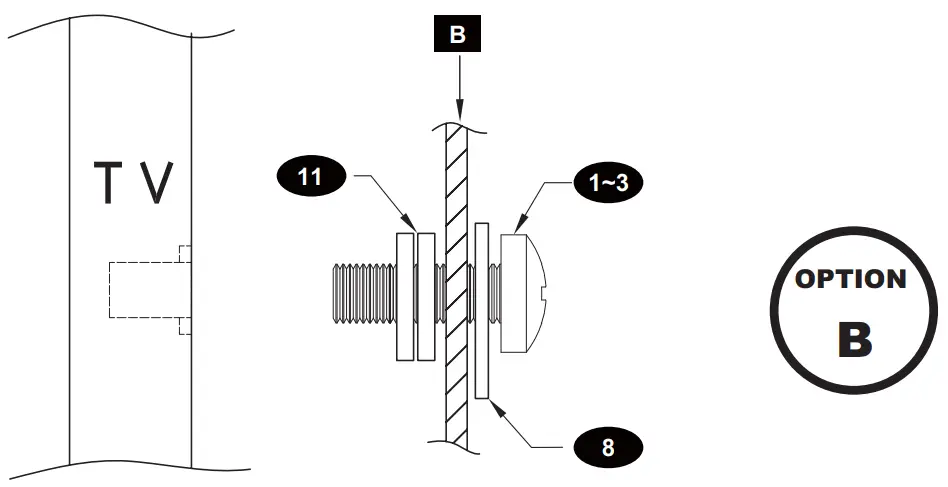 TV

B

11

1~3

8

OPTION
B