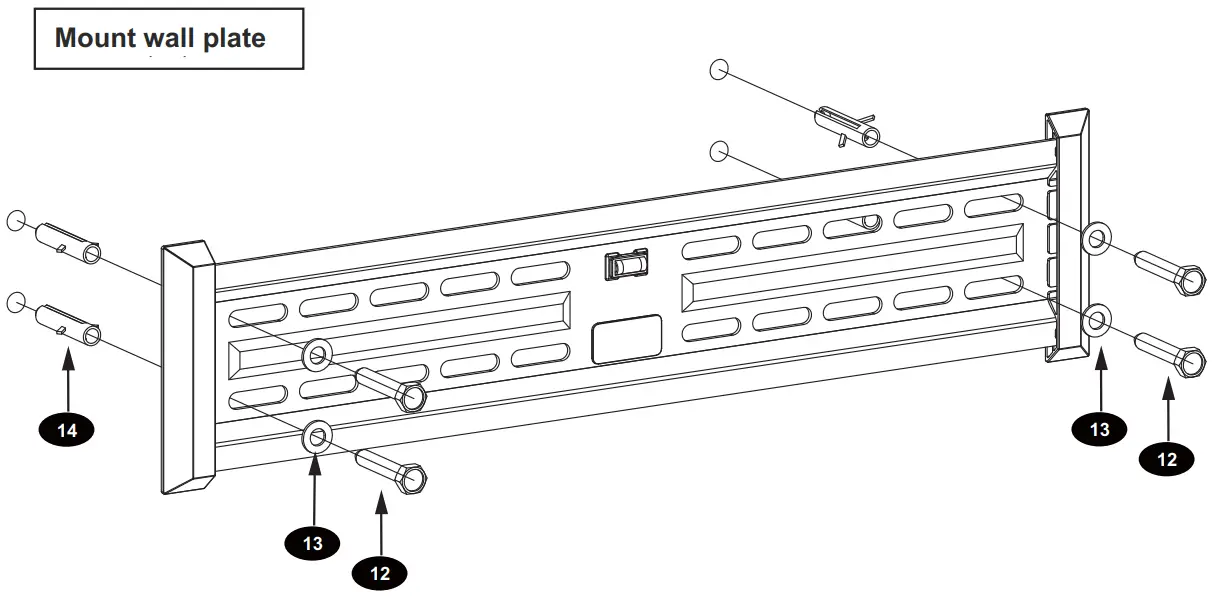 Mount wall plate

14

13

12

13

12