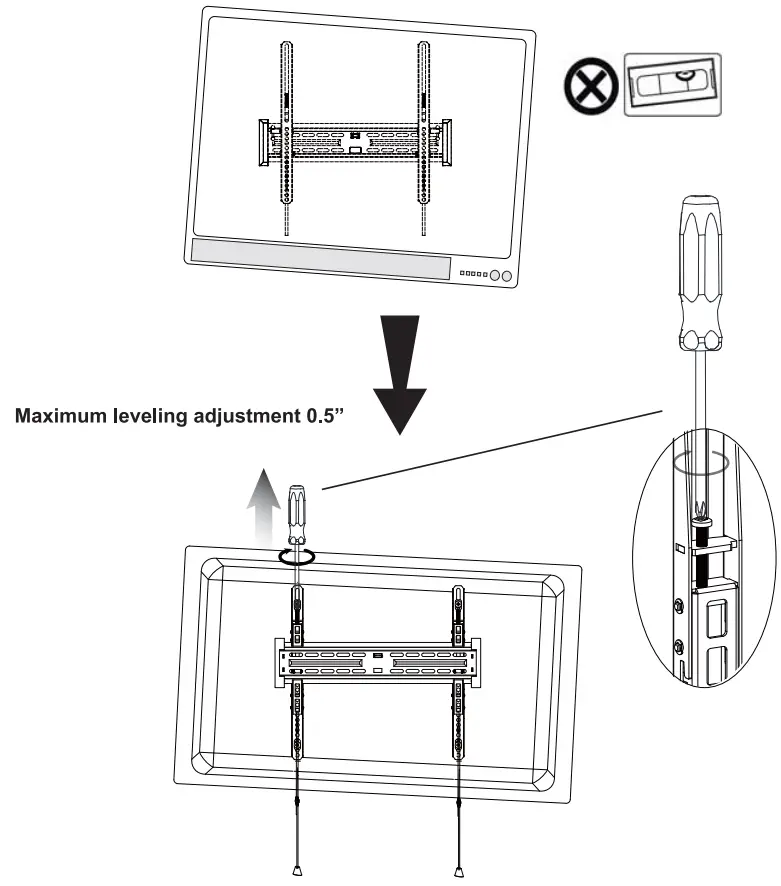 Maximum leveling adjustment 0.5”