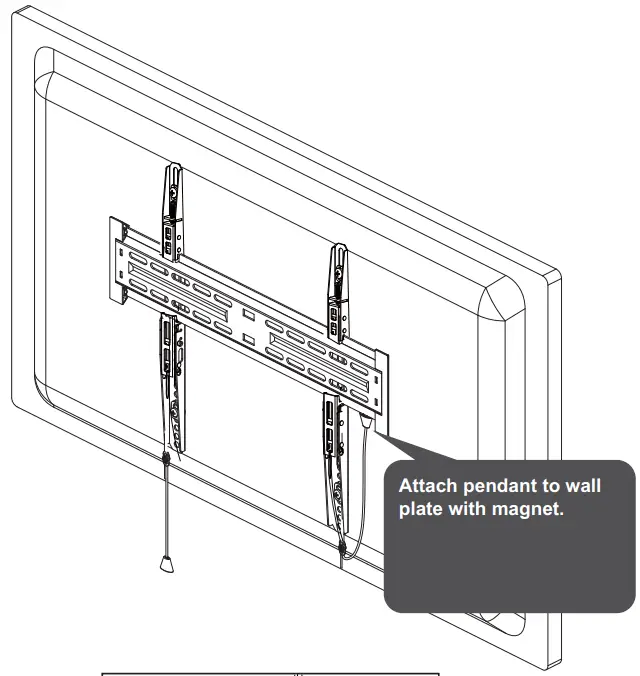 Attach pendant to wall plate with magnet.