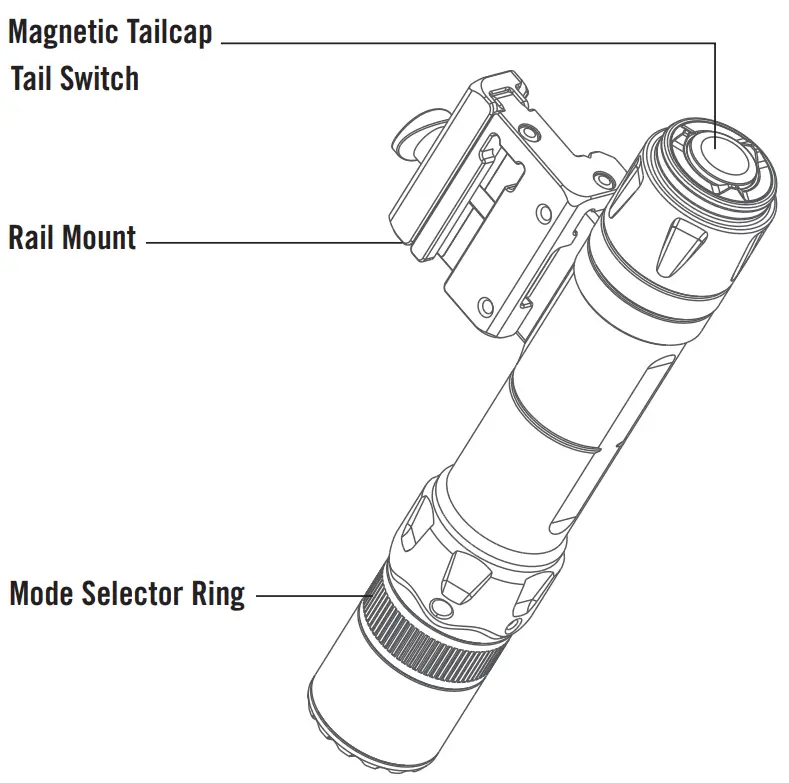 Magnetic Tailcap
Tail Switch

Rail Mount

Mode Selector Ring