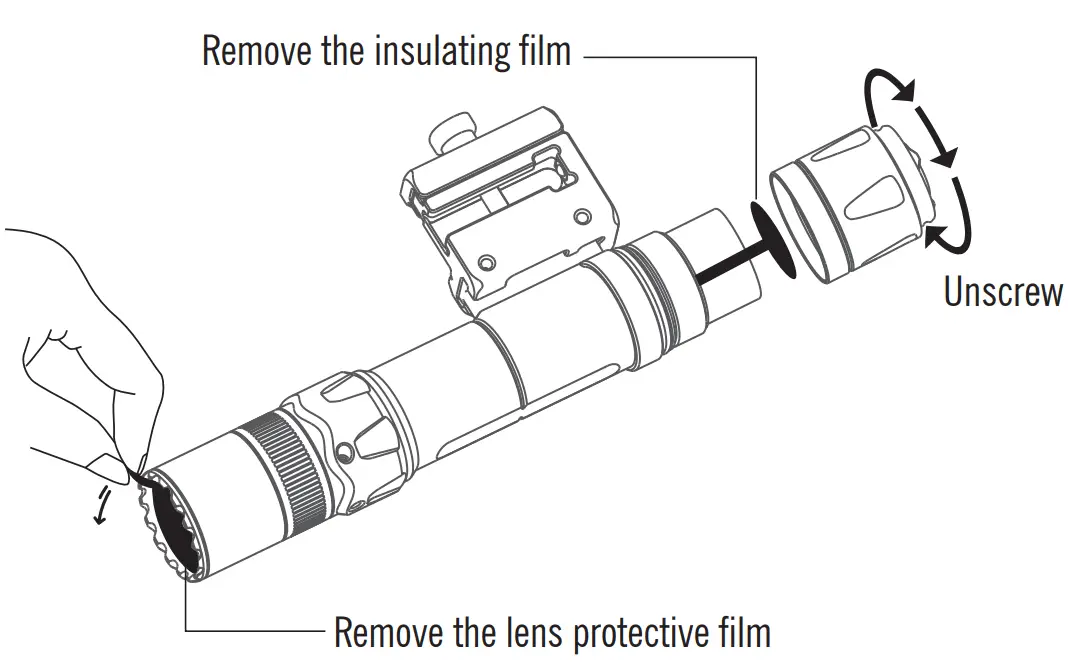 Remove the insulating film

Unscrew

Remove the lens protective film