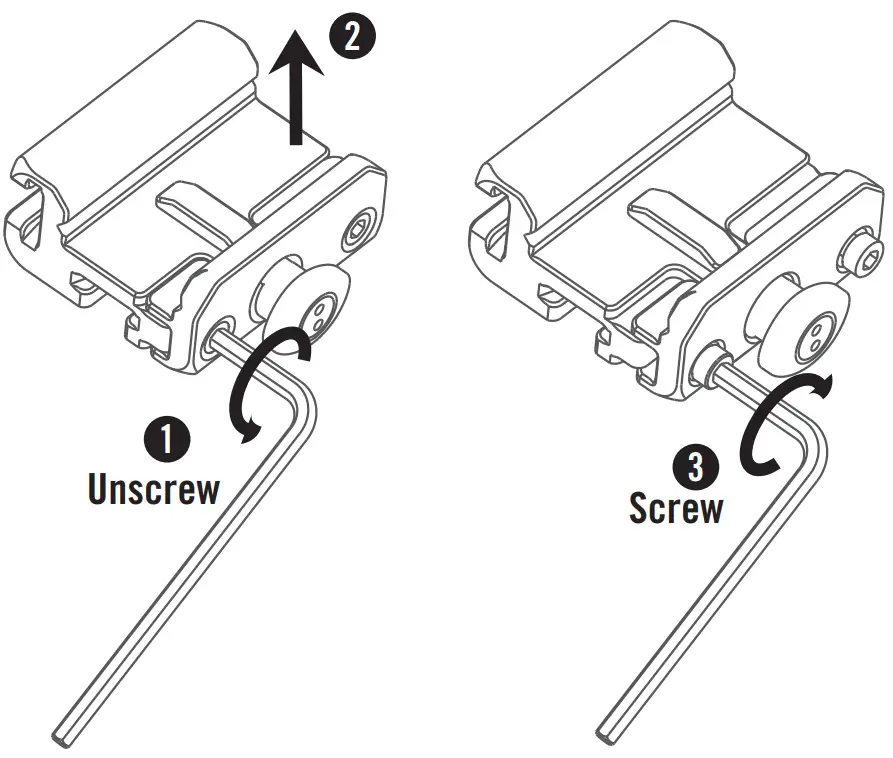 2

1
Unscrew

3
Screw