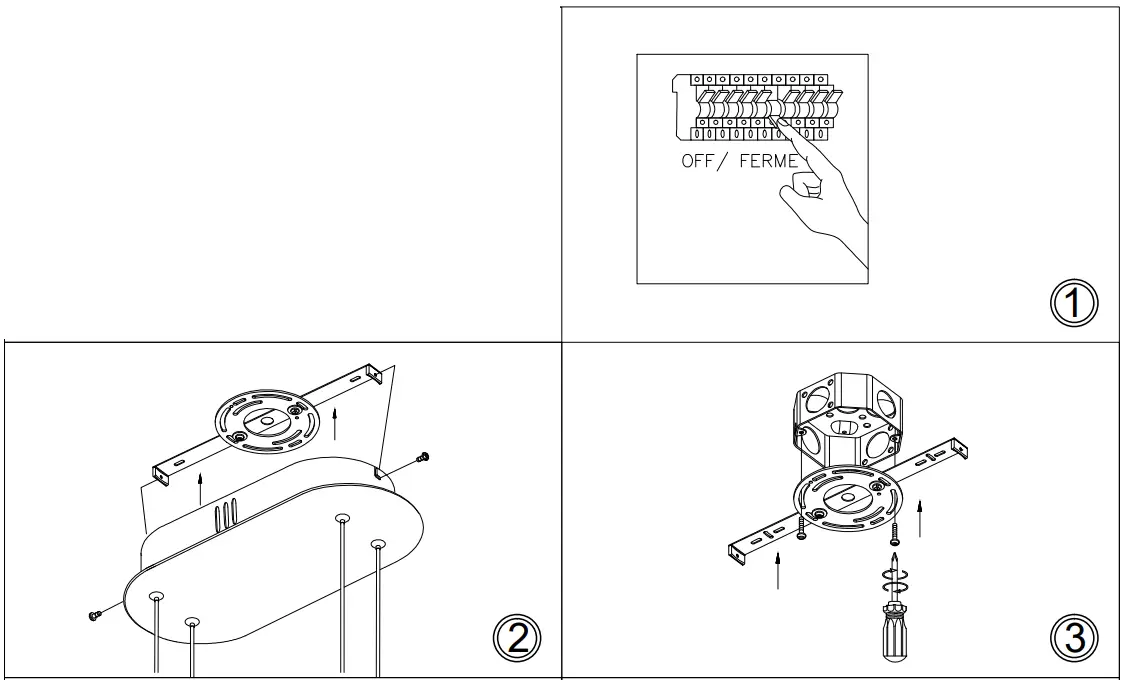 OFF/ FERME

1

2

3