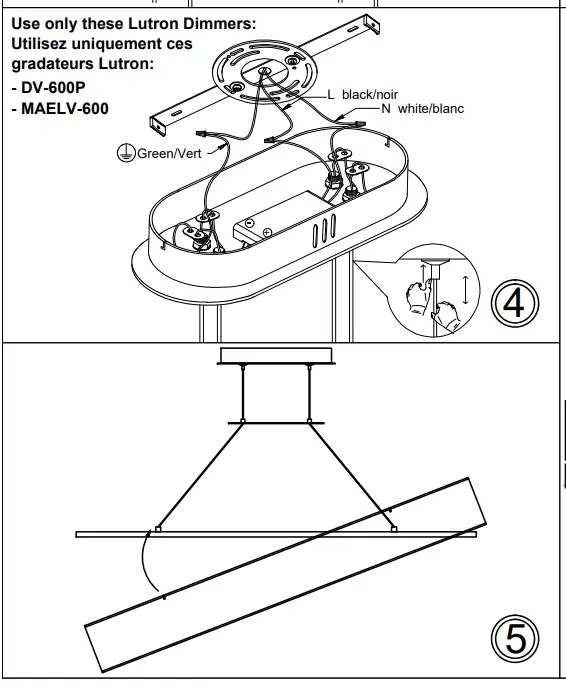 Use only these Lutron Dimmers:
Utilisez uniquement ces gradateurs Lutron:
- DV-600P
- MAELV-600

L black/noir
N white/blanc
Green/Vert

④

⑤