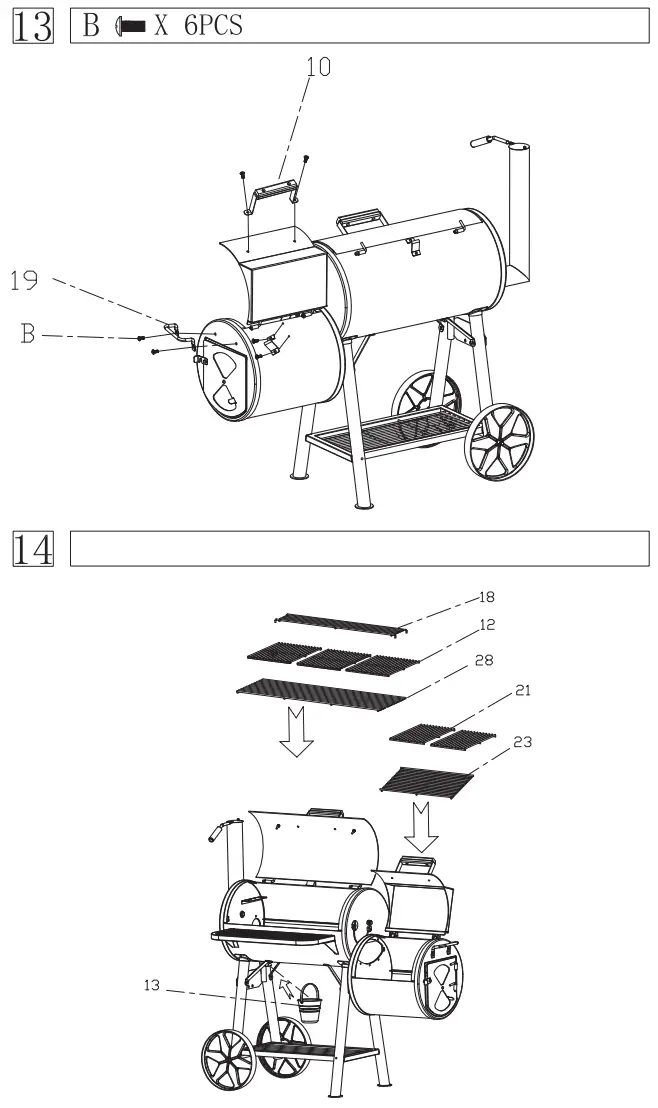 13 B X 6PCS

10

19

B

14

18

12

28

21

23

13