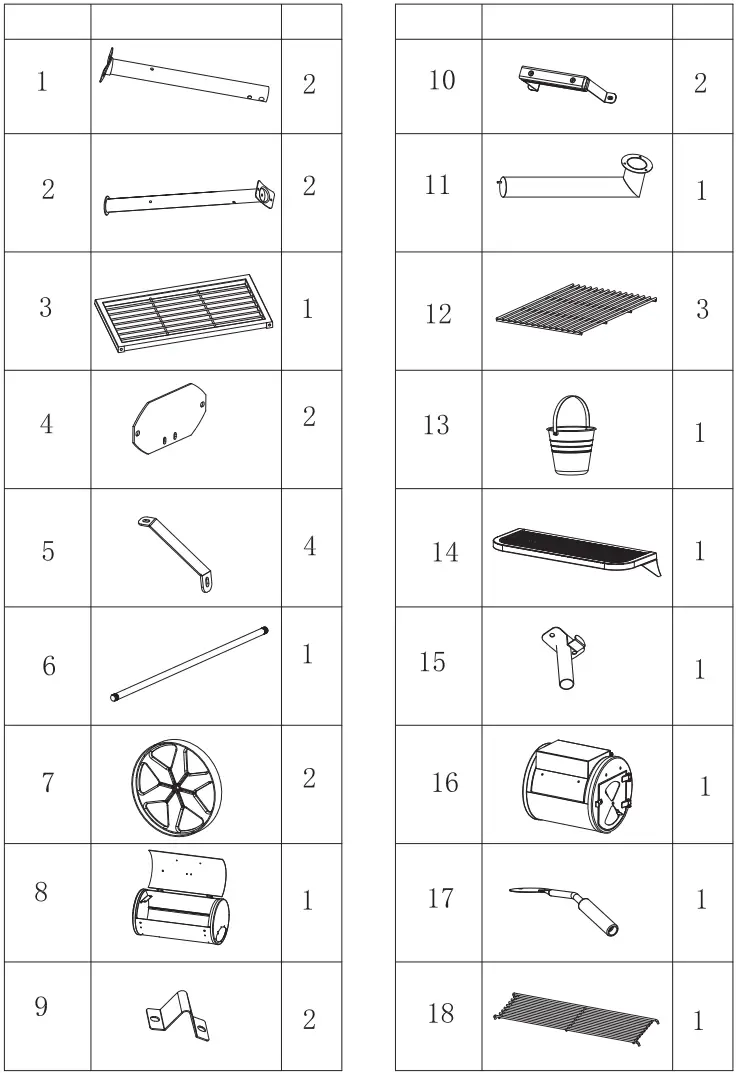 | | | |
|---|---|---|
| 1 | | 2 |
| 2 | | 2 |
| 3 | | 1 |
| 4 | | 2 |
| 5 | | 4 |
| 6 | | 1 |
| 7 | | 2 |
| 8 | | 1 |
| 9 | | 2 |

| | | |
|---|---|---|
| 10 | | 2 |
| 11 | | 1 |
| 12 | | 3 |
| 13 | | 1 |
| 14 | | 1 |
| 15 | | 1 |
| 16 | | 1 |
| 17 | | 1 |
| 18 | | 1 |