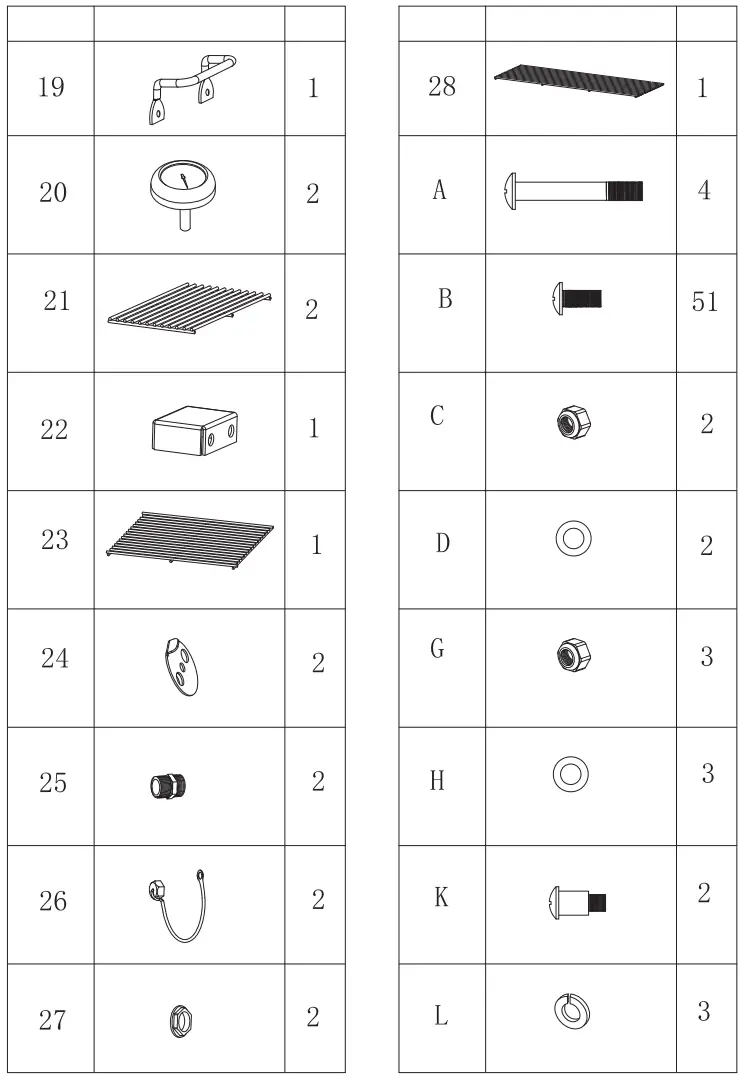 | | | |
|---|---|---|
| 19 | | 1 |
| 20 | | 2 |
| 21 | | 2 |
| 22 | | 1 |
| 23 | | 1 |
| 24 | | 2 |
| 25 | | 2 |
| 26 | | 2 |
| 27 | | 2 |

| | | |
|---|---|---|
| 28 | | 1 |
| A | | 4 |
| B | | 51 |
| C | | 2 |
| D | | 2 |
| G | | 3 |
| H | | 3 |
| K | | 2 |
| L | | 3 |