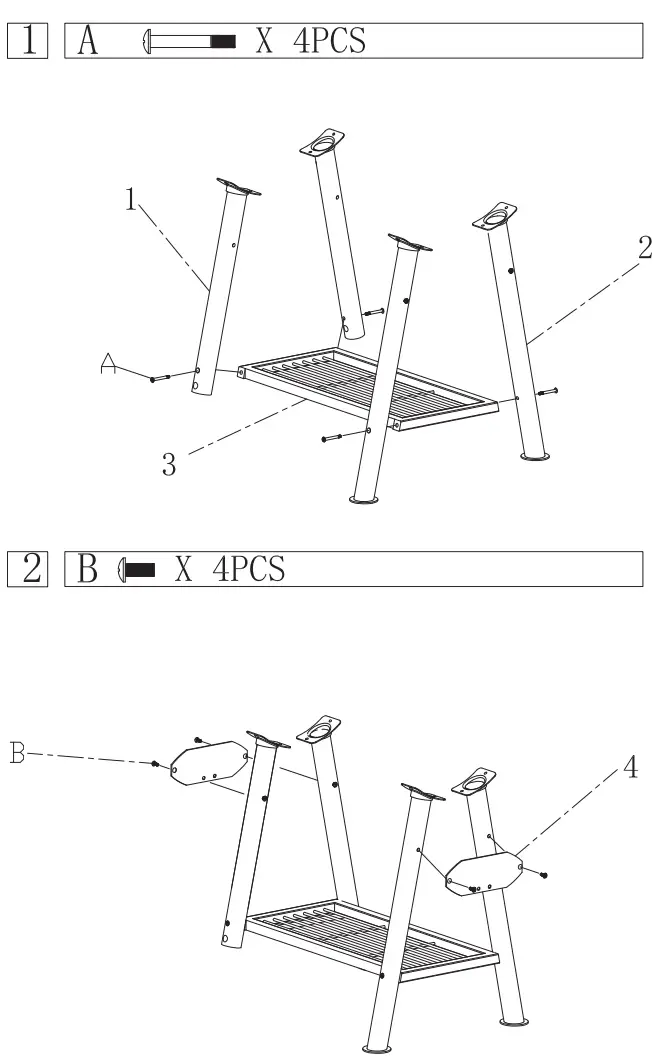 1 A X 4PCS

1

2

A

3

2 B X 4PCS

B

4