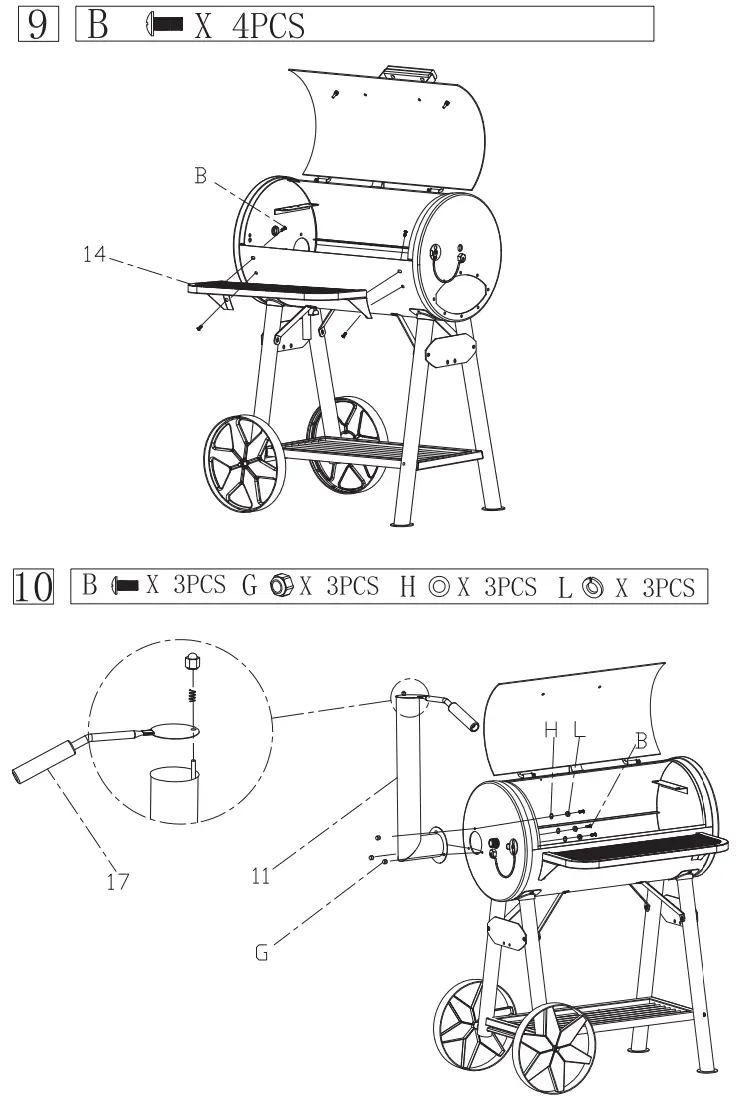 9 B X 4PCS

B

14

10 B X 3PCS G X 3PCS H X 3PCS L X 3PCS

H L B

17

11

G