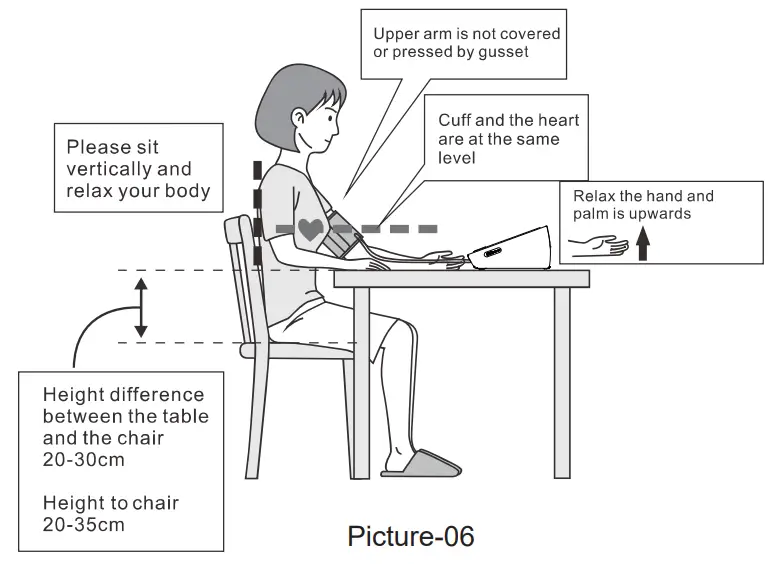 Upper arm is not covered or pressed by gusset

Cuff and the heart are at the same level

Please sit vertically and relax your body

Relax the hand and palm is upwards

Height difference between the table and the chair 20-30cm

Height to chair 20-35cm

Picture-06