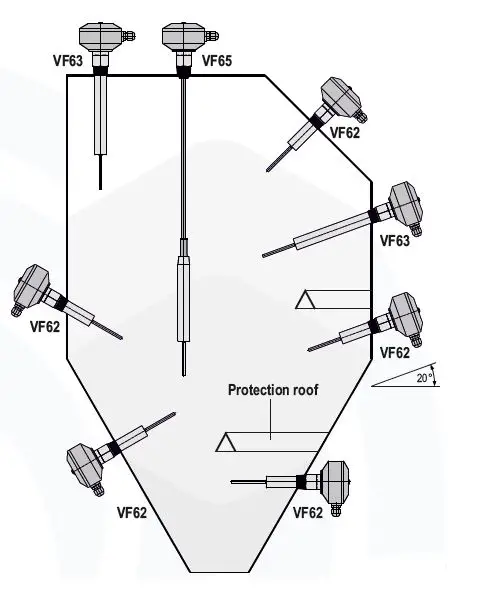 VF63
VF65
VF62
VF63
VF62
VF62
20°
Protection roof
VF62
VF62