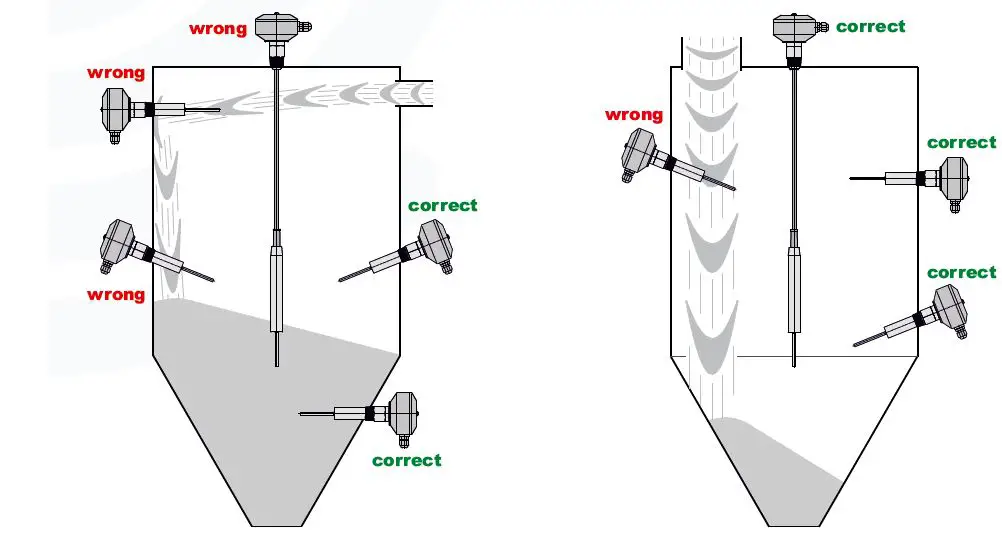 wrong
wrong
correct
wrong
correct

correct
wrong
correct
correct