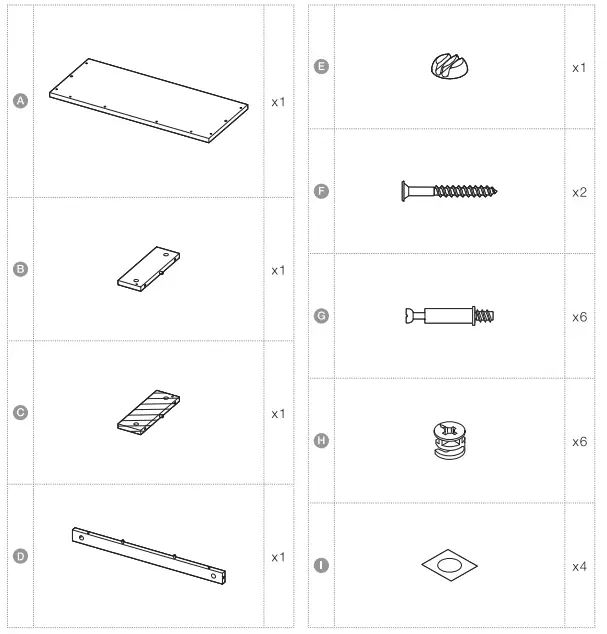 | A | | x1 |
|---|---|---|
| B | | x1 |
| C | | x1 |
| D | | x1 |

| E | | x1 |
|---|---|---|
| F | | x2 |
| G | | x6 |
| H | | x6 |
| I | | x4 |