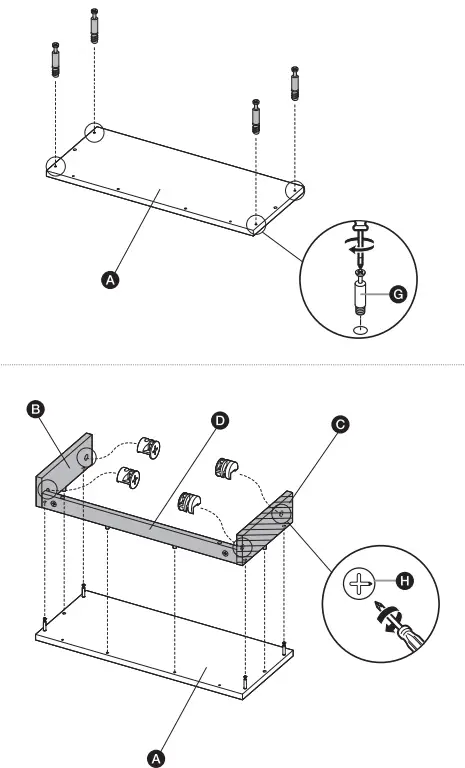 A
G
B
D
C
H
A