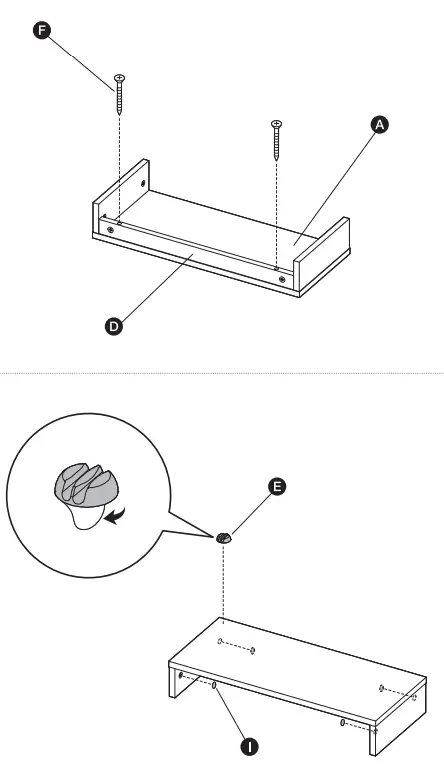 F
A
D
E
I