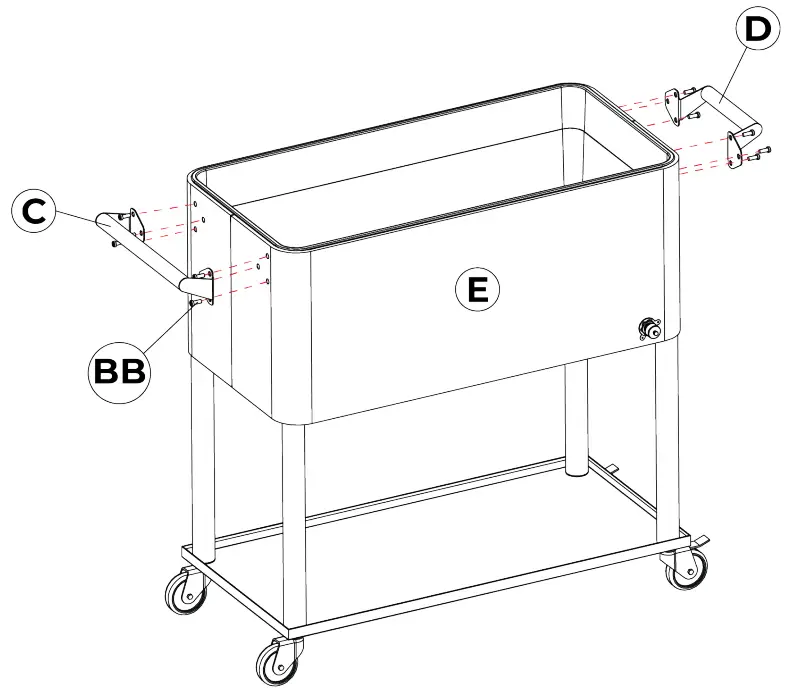 D
C
E
BB