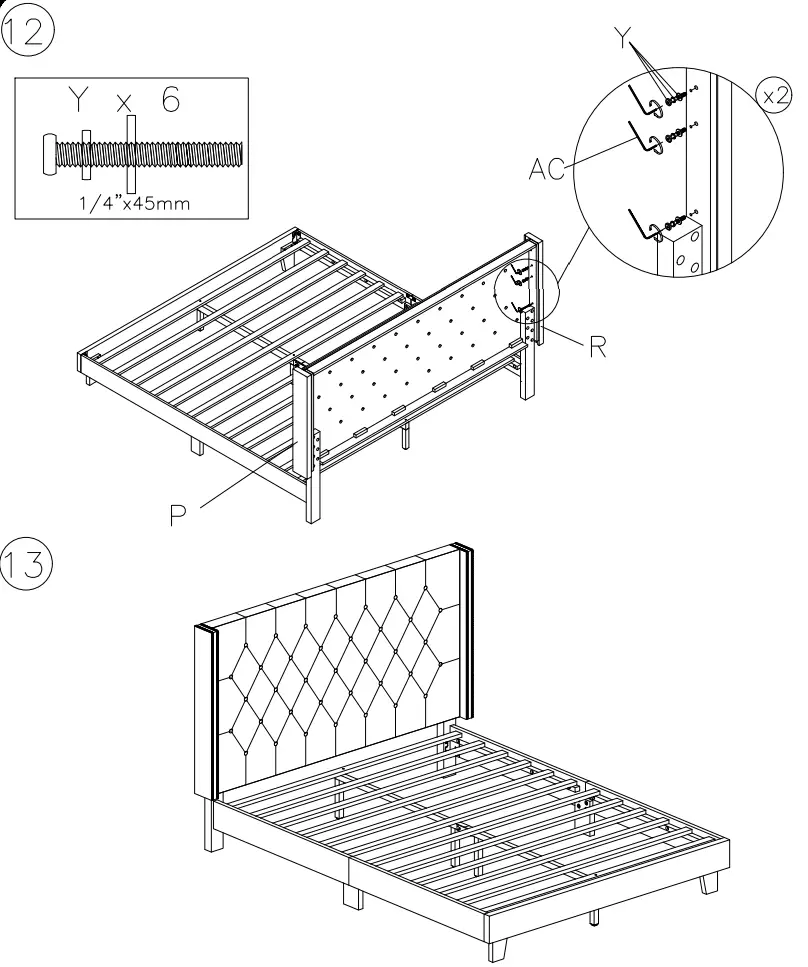 12

Y x 6

1/4"x45mm

Y

x2

AC

R

P

13