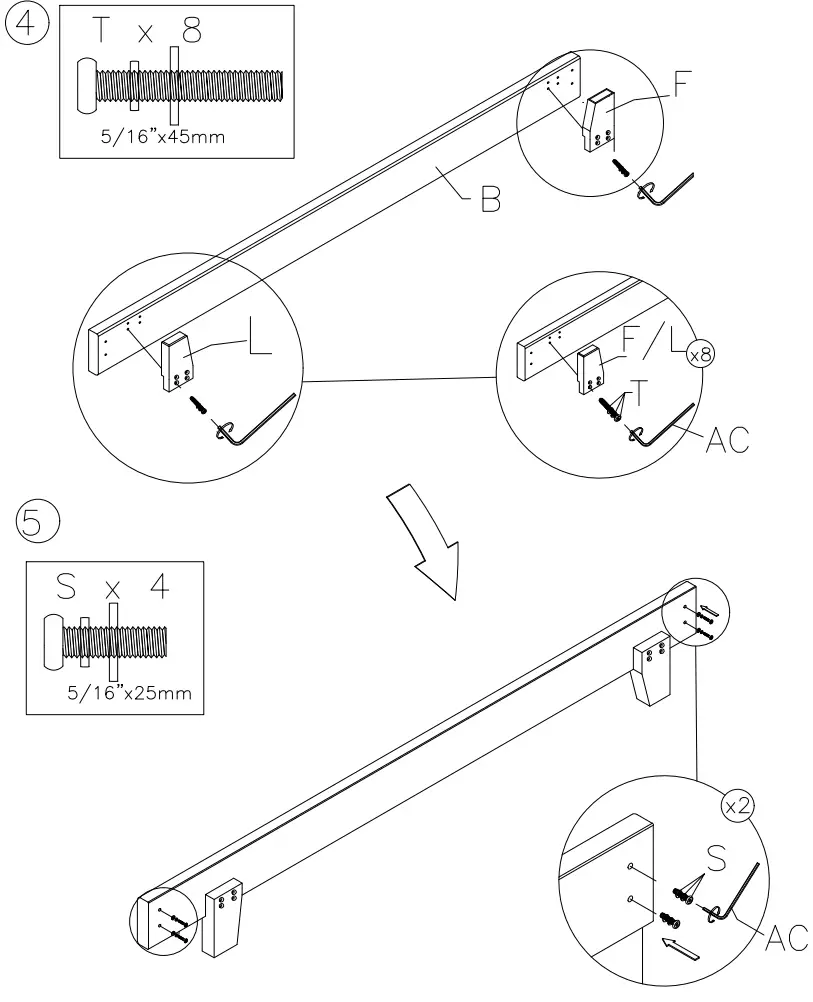 4

T x 8

5/16"x45mm

F

B

L

F/L

x8

T

AC

5

S x 4

5/16"x25mm

x2

S

AC