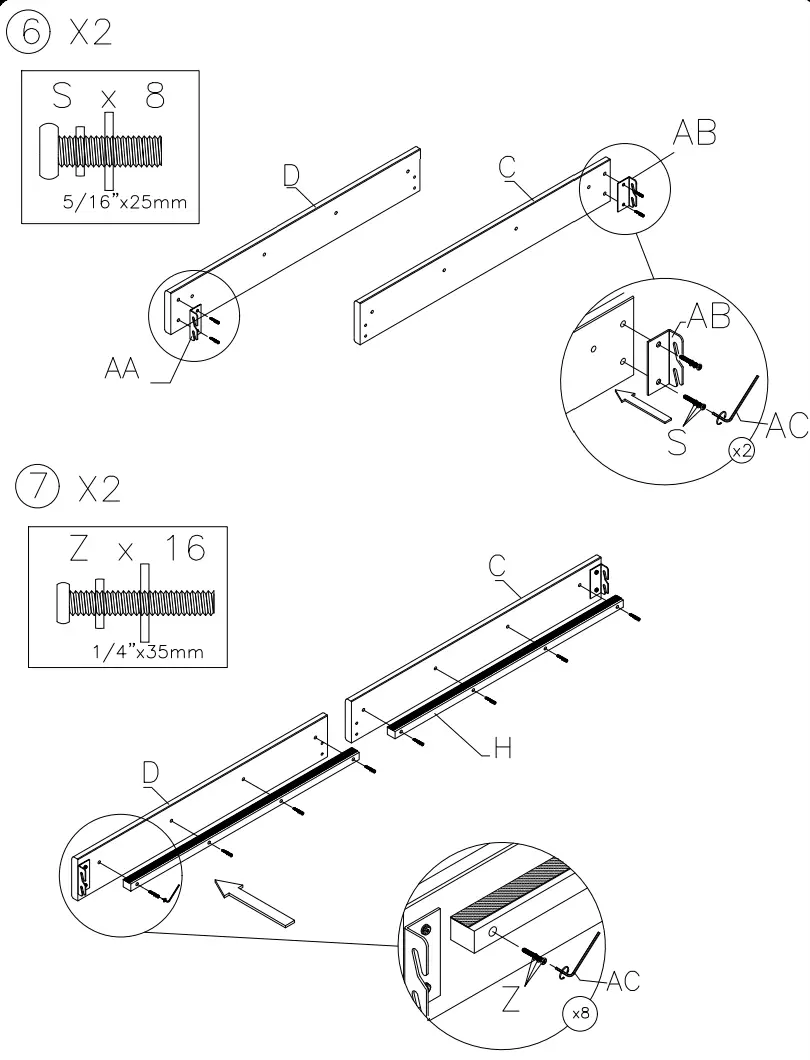 6 X2

S x 8

5/16"x25mm

D

C

AB

AA

AB

S

AC

x2

7 X2

Z x 16

1/4"x35mm

C

H

D

Z

AC

x8