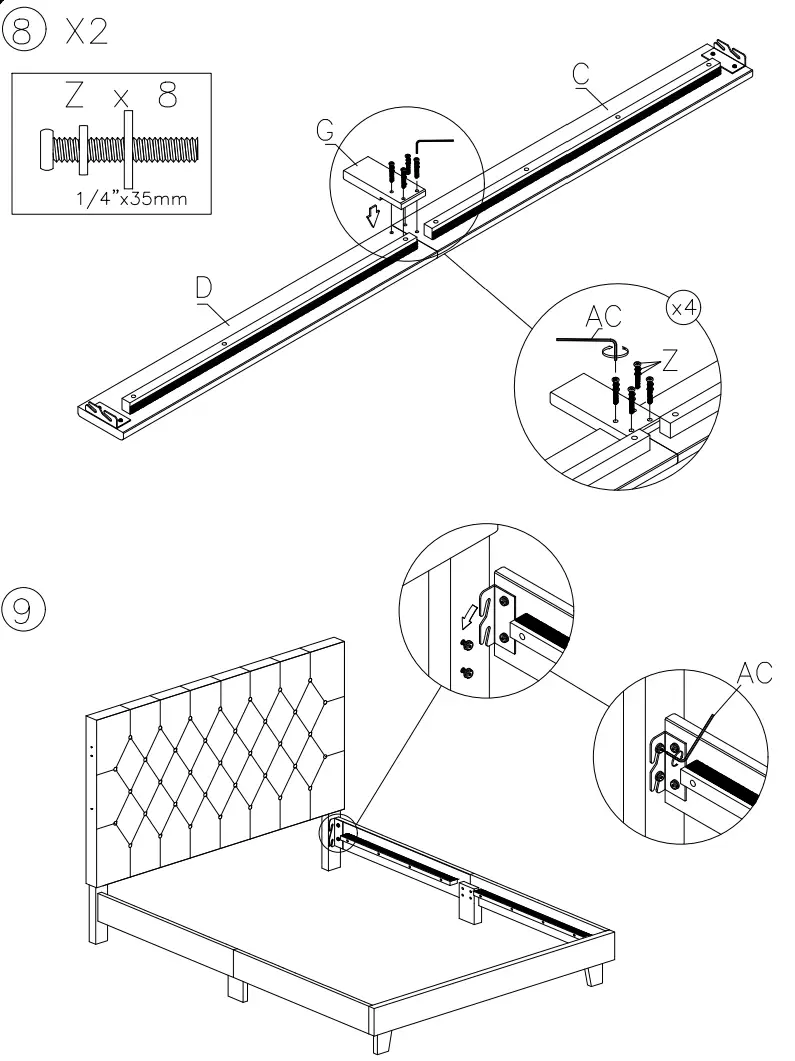 8 X2

Z x 8
1/4"x35mm

G
C
D
AC
x4
Z

9

AC