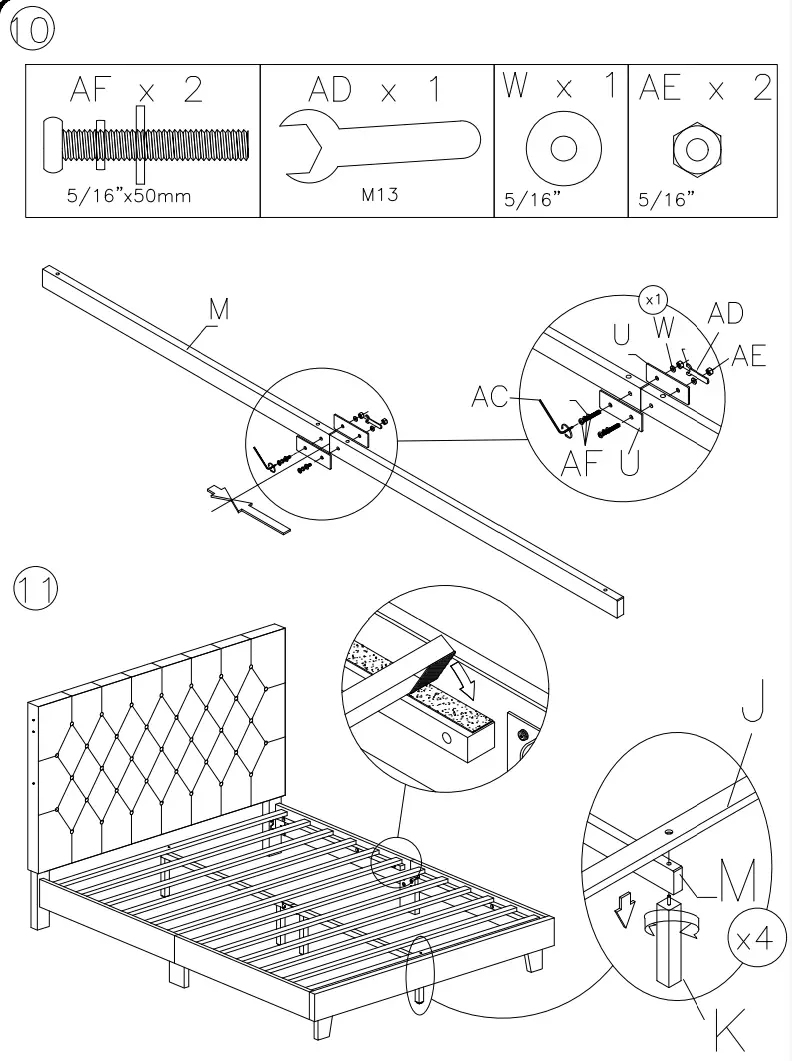 10

| AF x 2 | AD x 1 | W x 1 | AE x 2 |
|---|---|---|---|
| 5/16"x50mm | M13 | 5/16" | 5/16" |

M

x1
U W AD
AE
AC
AF U

11

J
M
x4
K