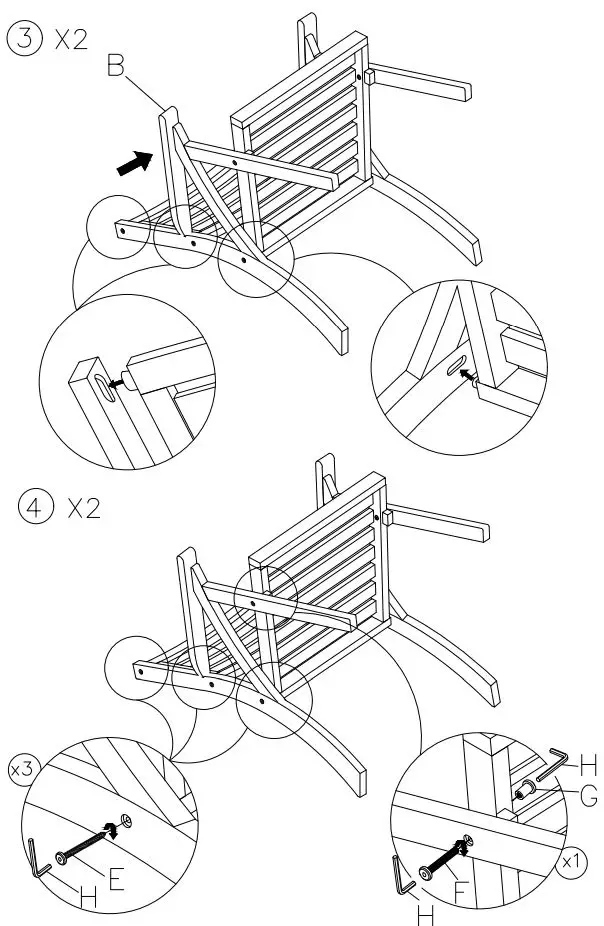 3 X2

B

4 X2

x3

H

E

H

G

x1

H

F